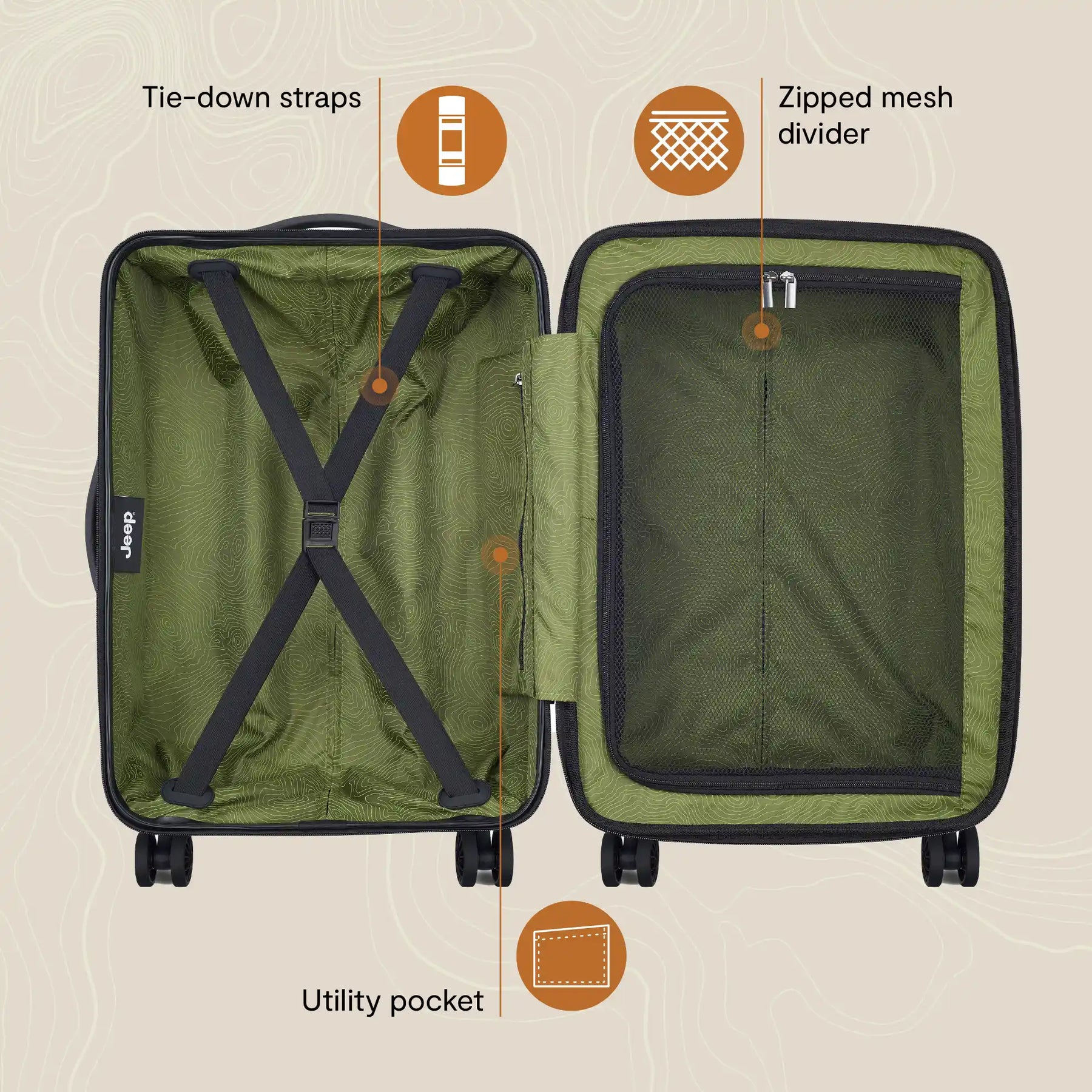 Tie-down straps

Zipped mesh divider

Jeep

Utility pocket