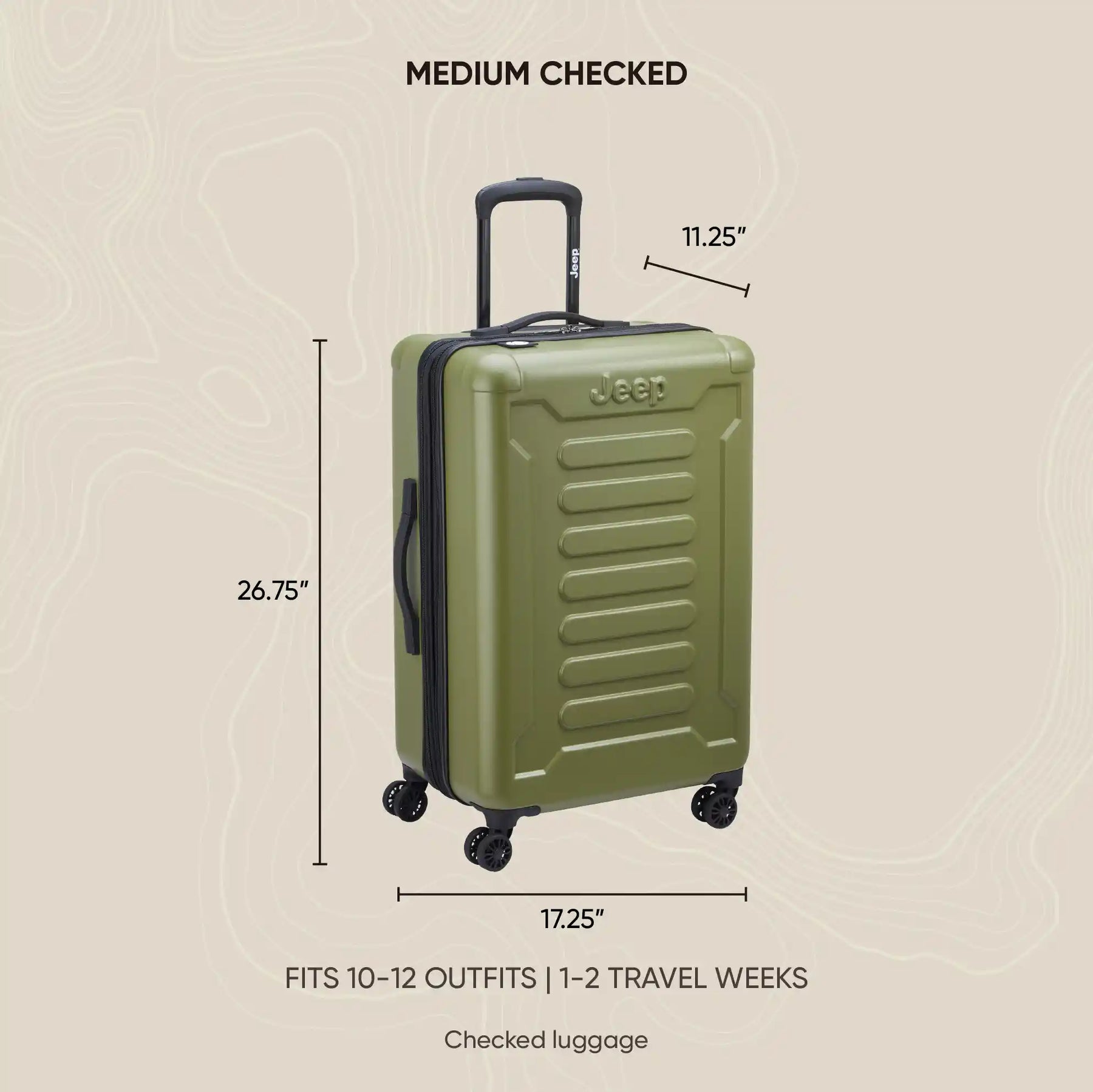 MEDIUM CHECKED

11.25"

Jeep

Jeep

26.75"

17.25"

FITS 10-12 OUTFITS | 1-2 TRAVEL WEEKS

Checked luggage