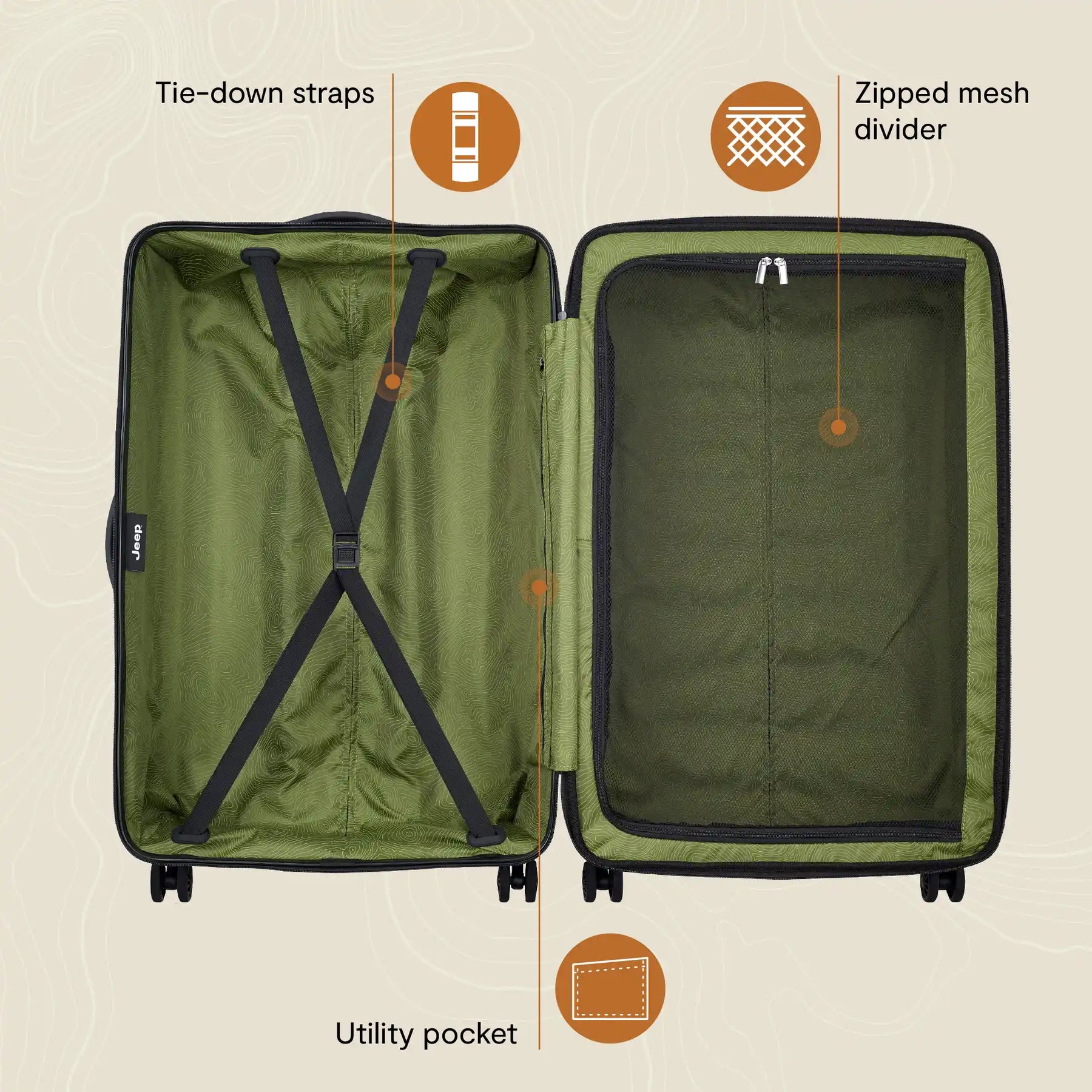 Tie-down straps

Zipped mesh divider

Jeep

Utility pocket