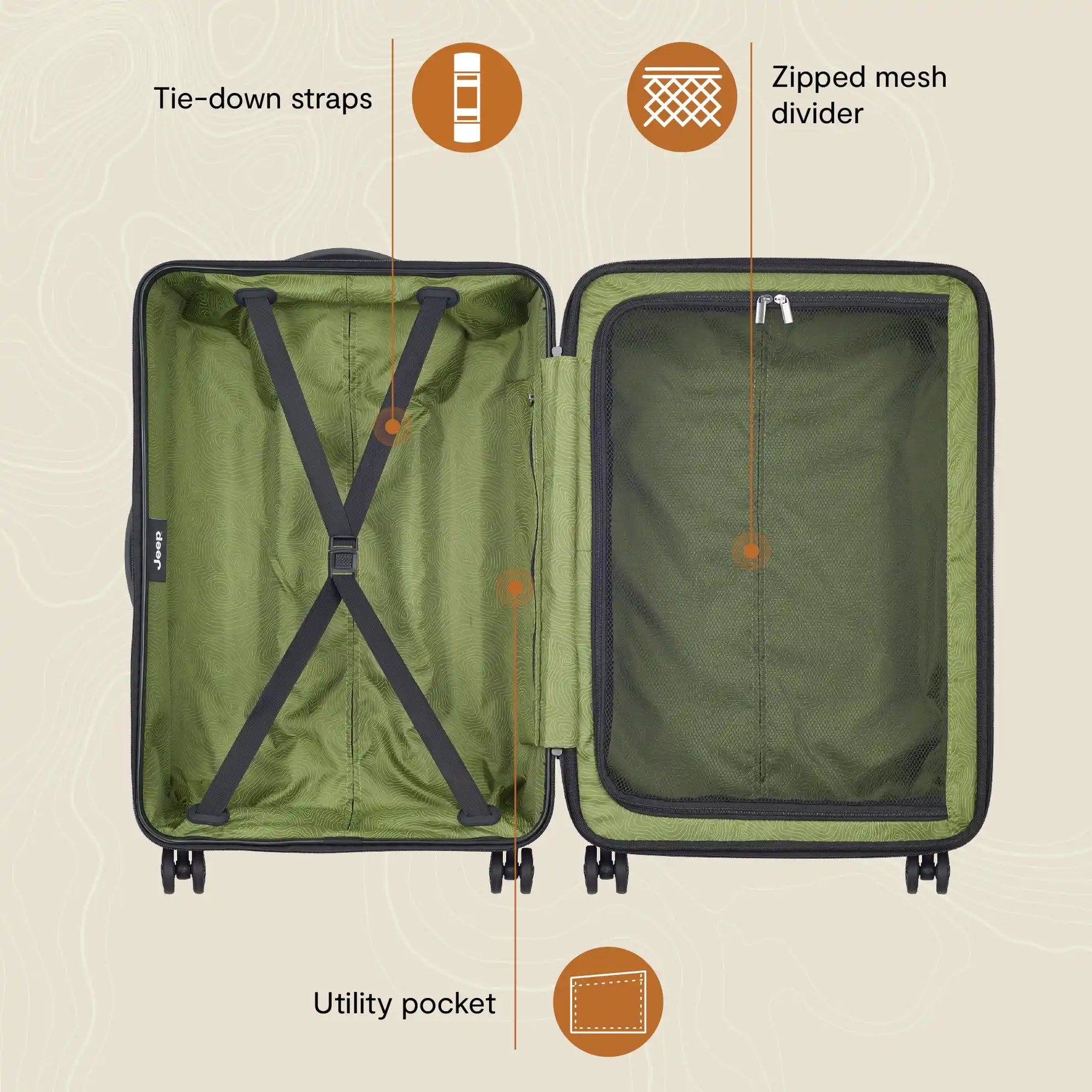 Tie-down straps

Zipped mesh divider

Jeep

Utility pocket