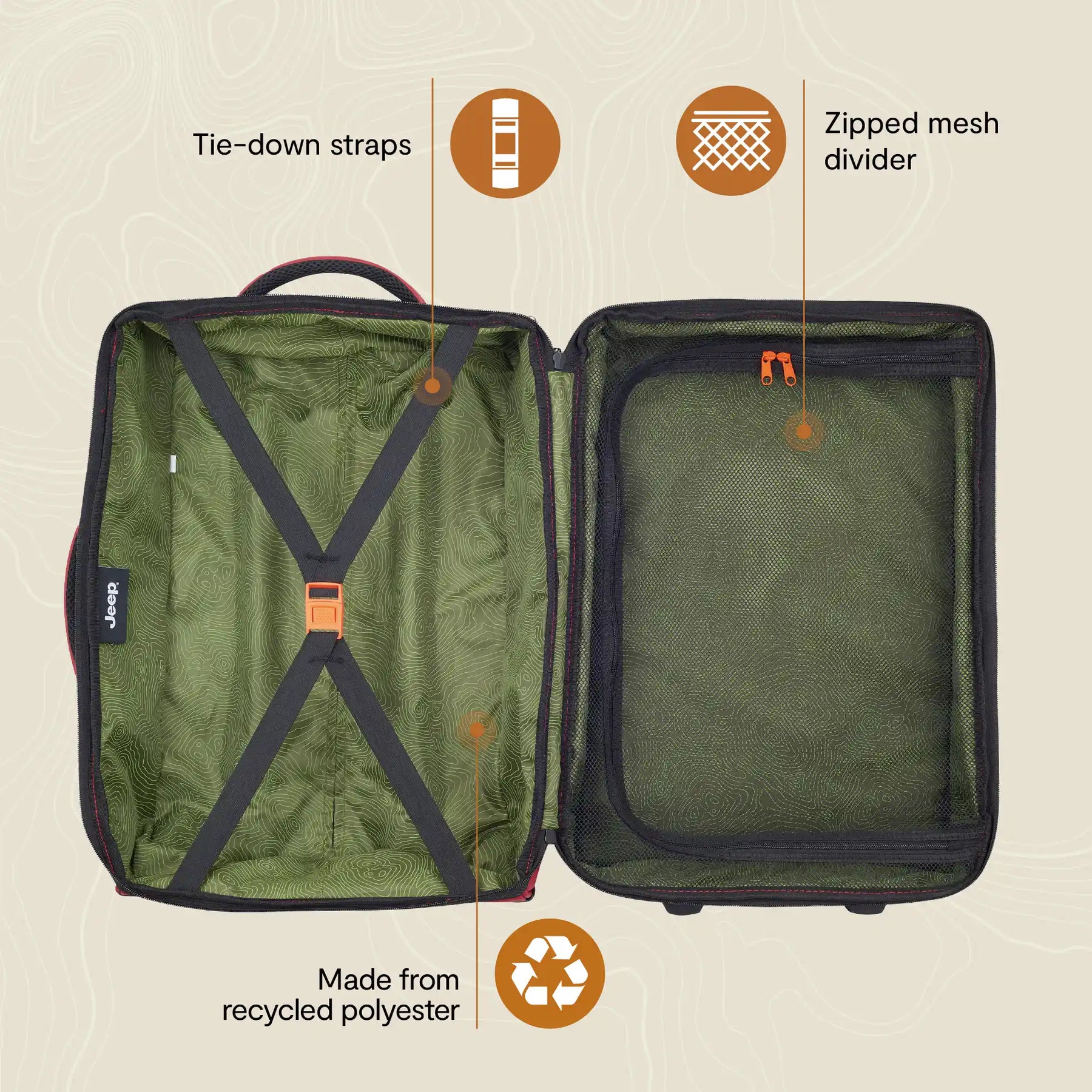 Tie-down straps

Zipped mesh divider

Jeep

Made from recycled polyester