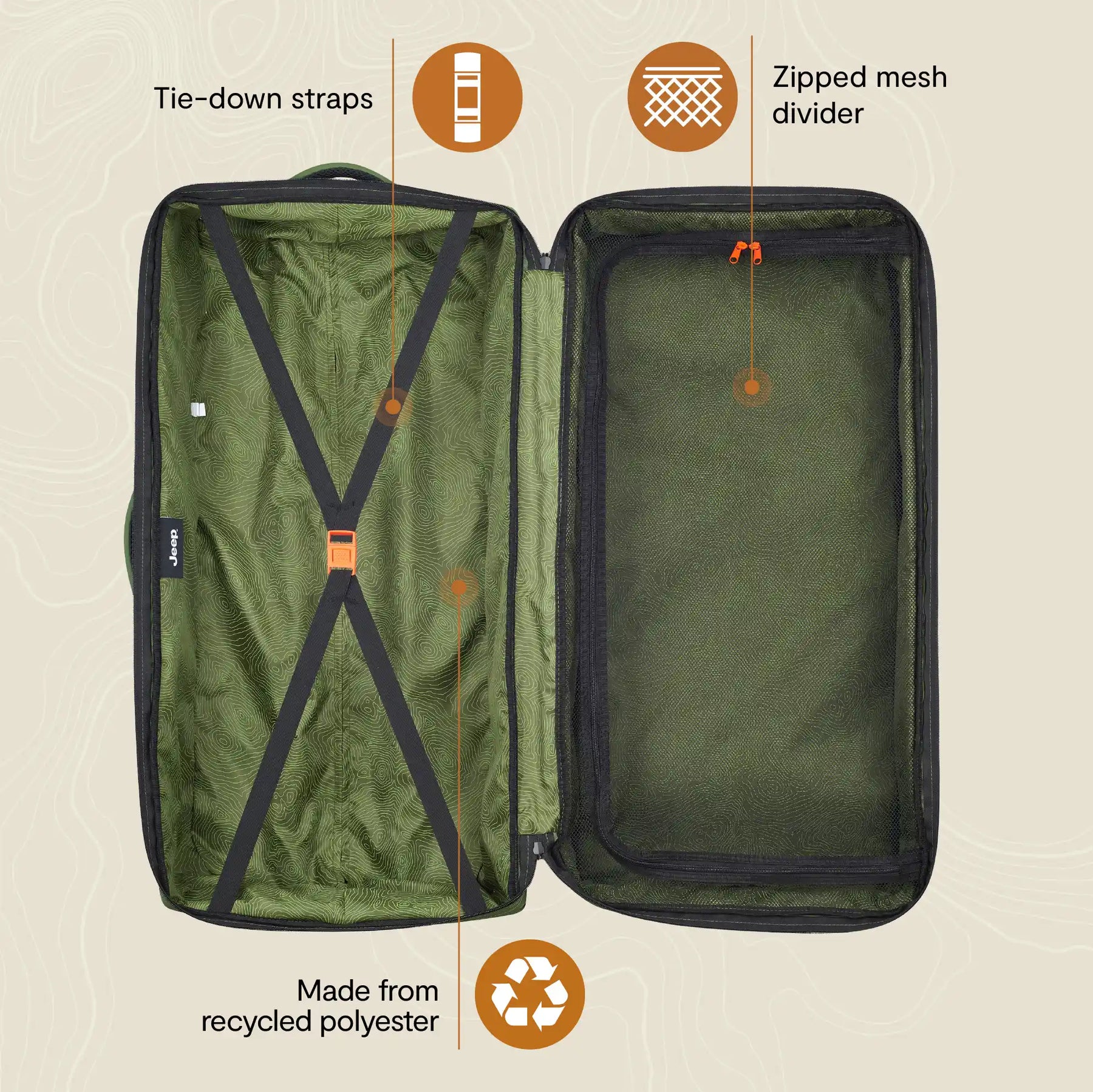 Tie-down straps

Zipped mesh divider

Jeep

Made from recycled polyester